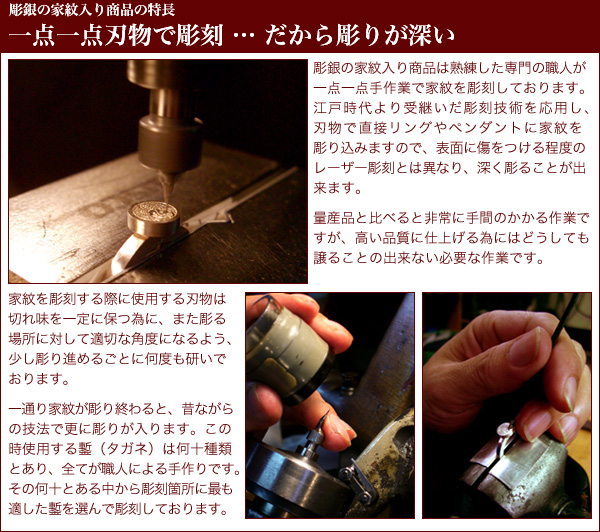 彫銀の家紋入り商品の特長

一点一点刃物で彫刻 … だから彫りが深い

彫銀の家紋入り商品は熟練した専門の職人が一点一点手作業で家紋を彫刻しております。江戸時代より受継いだ彫刻技術を応用し、刃物で直接リングやペンダントに家紋を彫り込みますので、表面に傷をつける程度のレーザー彫刻とは異なり、深く彫ることが出来ます。

量産品と比べると非常に手間のかかる作業ですが、高い品質に仕上げる為にはどうしても譲ることの出来ない必要な作業です。

家紋を彫刻する際に使用する刃物は切れ味を一定に保つ為に、また彫る場所に対して適切な角度になるよう、少し彫り進めるごとに何度も研いでおります。

一通り家紋が彫り終わると、昔ながらの技法で更に彫りが入ります。この時使用する鏨（タガネ）は何十種類とあり、全てが職人による手作りです。その何十とある中から彫刻箇所に最も適した鏨を選んで彫刻しております。